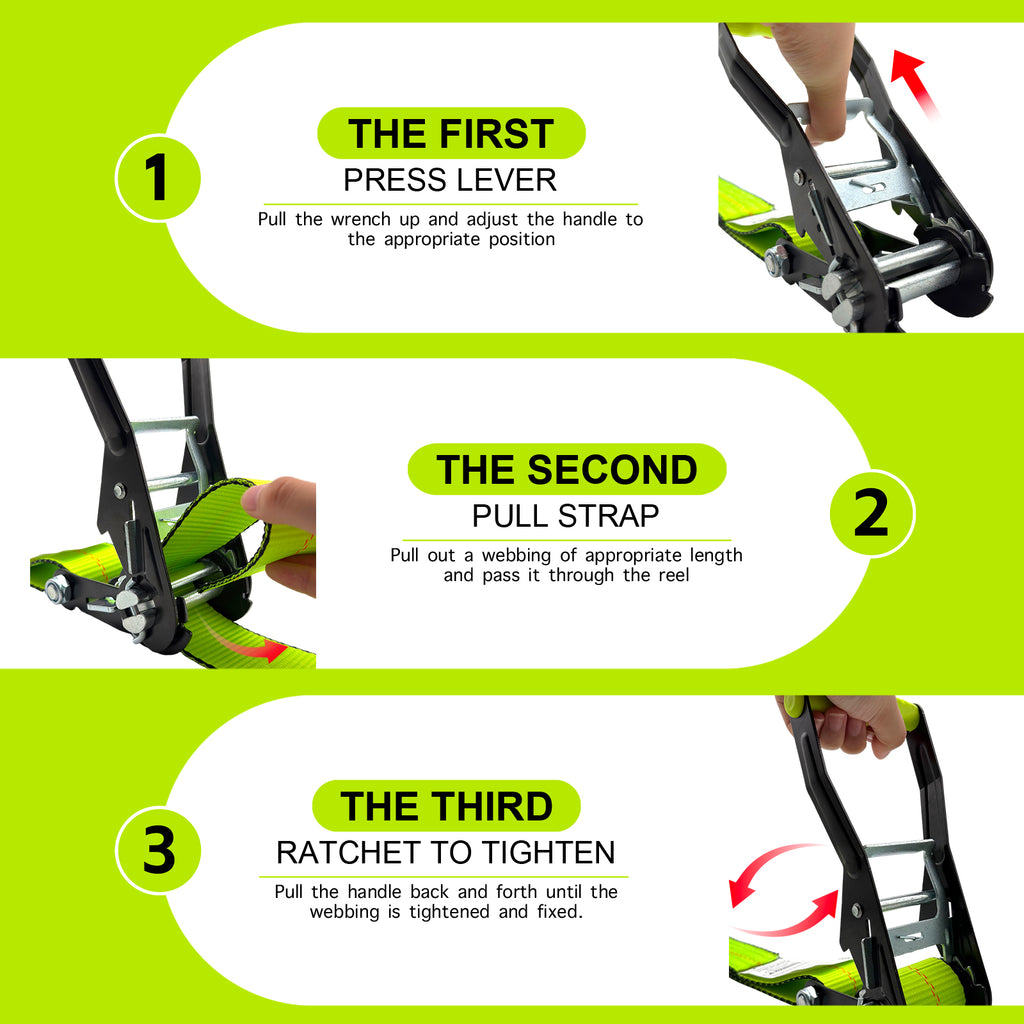 1

THE FIRST

PRESS LEVER

Pull the wrench up and adjust the handle to the appropriate position

THE SECOND

PULL STRAP

Pull out a webbing of appropriate length and pass it through the reel

2

3

THE THIRD

RATCHET TO TIGHTEN

Pull the handle back and forth until the webbing is tightened and fixed.