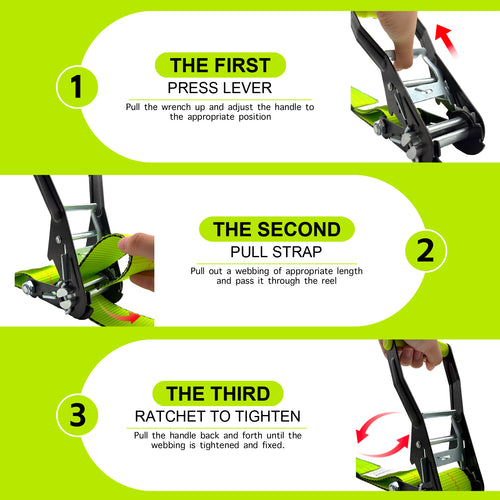 1

THE FIRST
PRESS LEVER
Pull the wrench up and adjust the handle to the appropriate position

THE SECOND
PULL STRAP
Pull out a webbing of appropriate length and pass it through the reel

2

3

THE THIRD
RATCHET TO TIGHTEN
Pull the handle back and forth until the webbing is tightened and fixed.